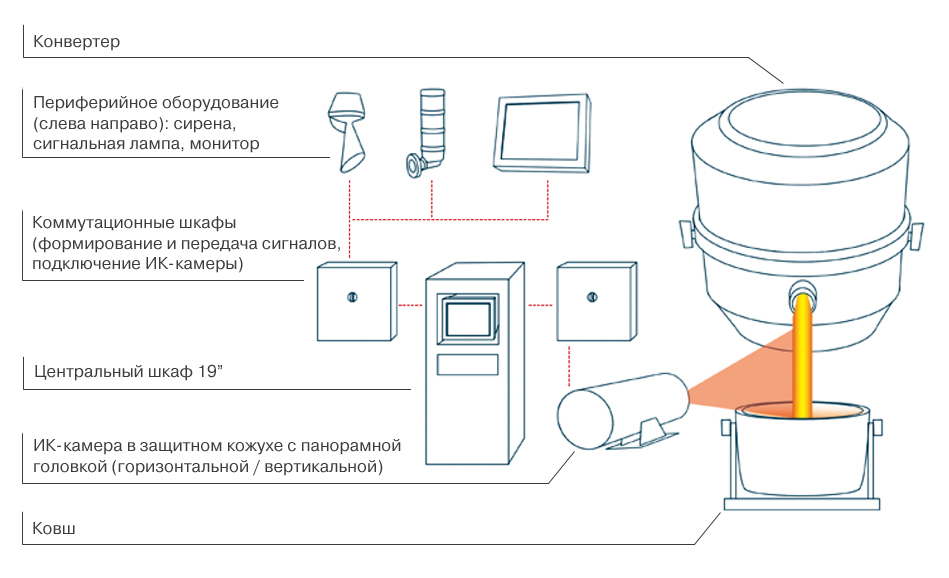 Конвертер

Периферийное оборудование (слева направо): сирена, сигнальная лампа, монитор

Коммутационные шкафы (формирование и передача сигналов, подключение ИК-камеры)

Центральный шкаф 19"

ИК-камера в защитном кожухе с панорамной головкой (горизонтальной / вертикальной)

Ковш